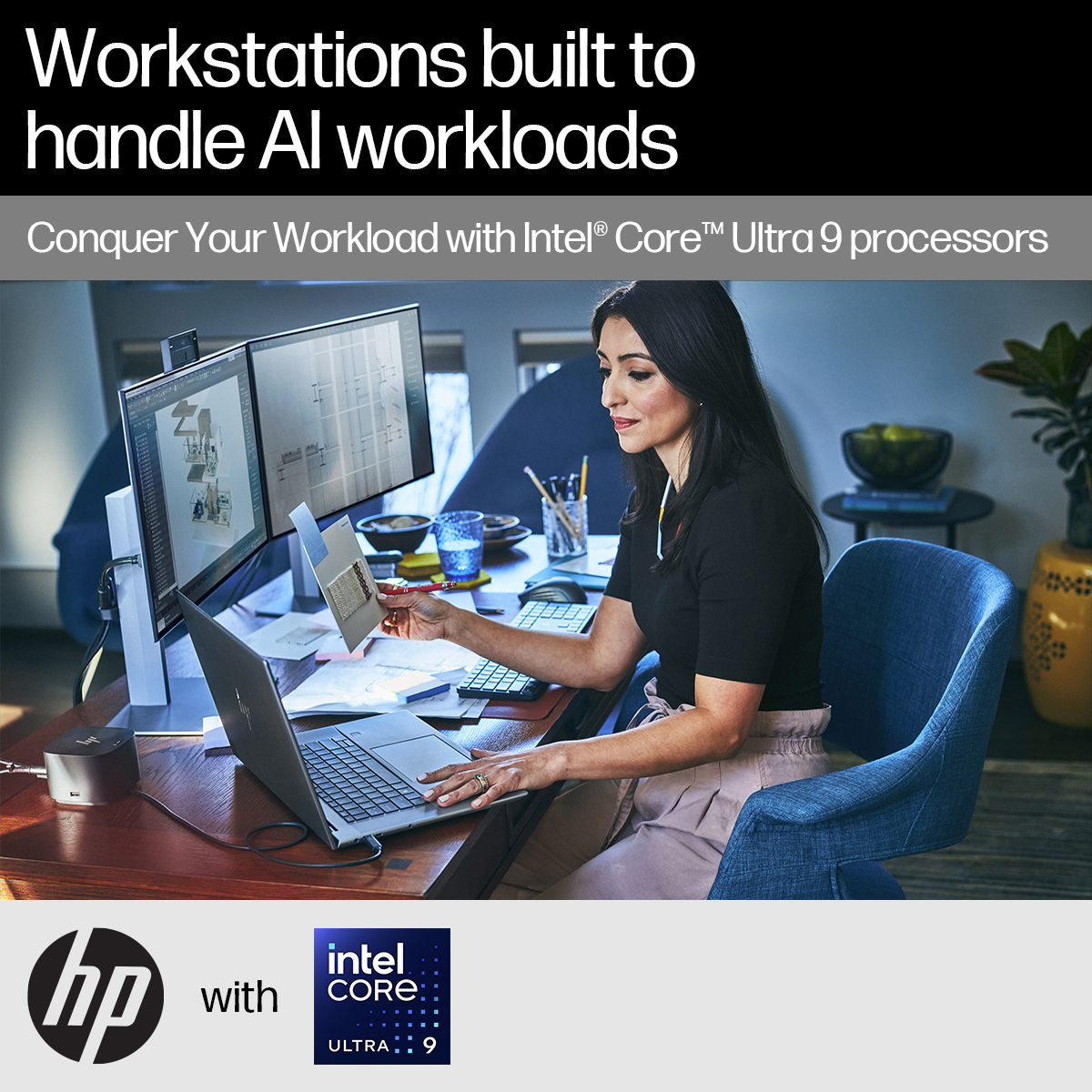 Workstations built to handle AI workloads

Conquer Your Workload with Intel® Core™ Ultra 9 processors

hp

with

intel
CORE
ULTRA 9